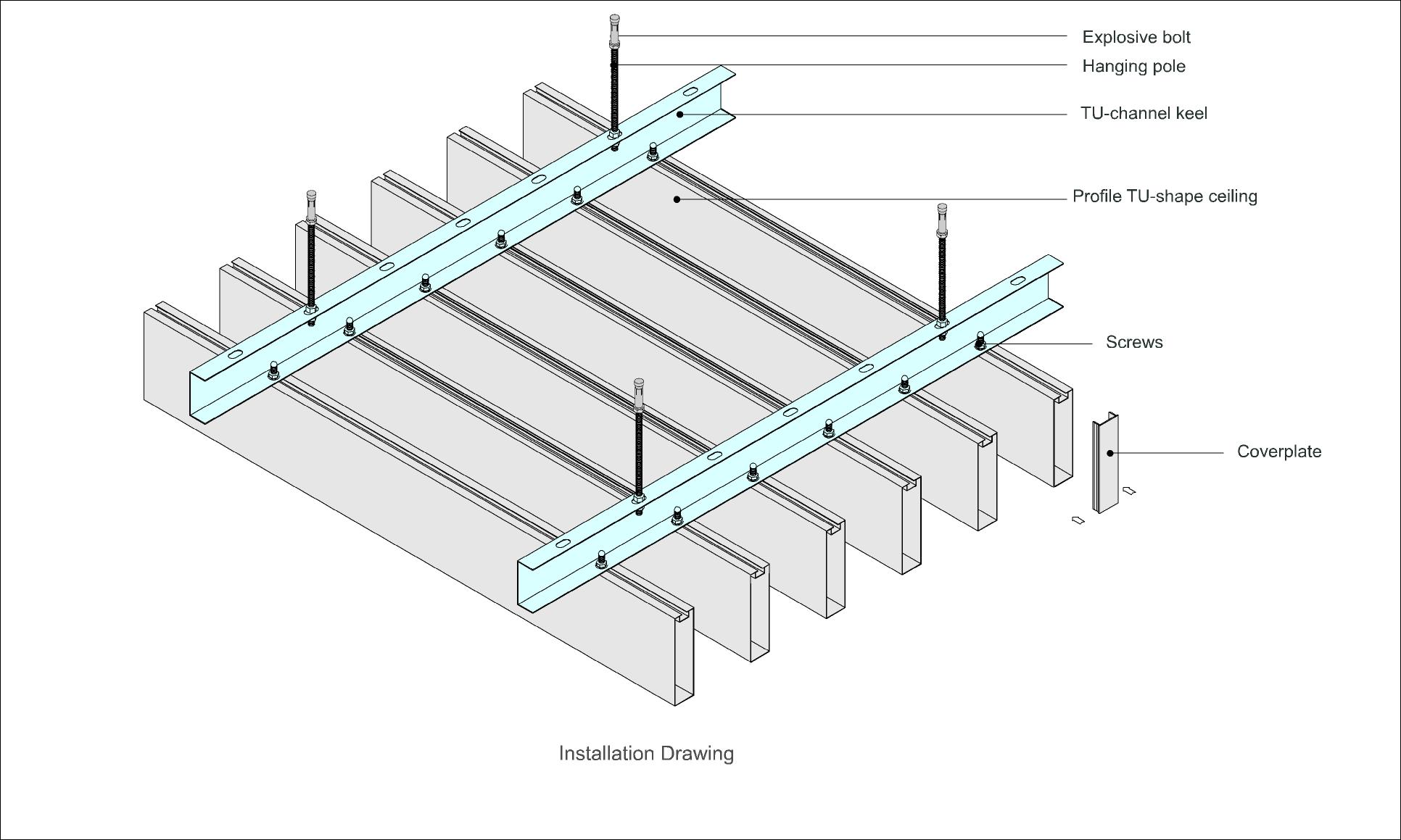 Explosive bolt
Hanging pole
TU-channel keel
Profile TU-shape ceiling
Screws
Coverplate

Installation Drawing